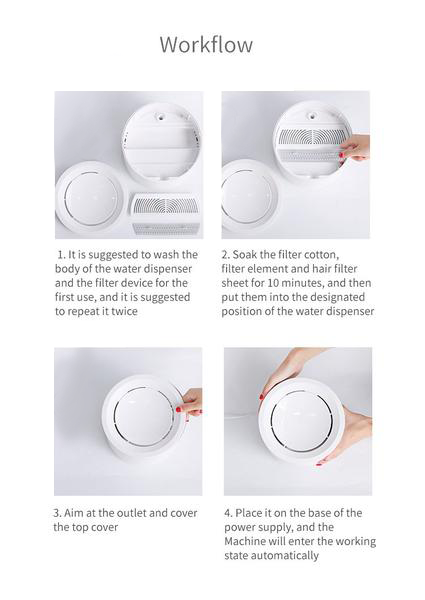 Workflow

1. It is suggested to wash the body of the water dispenser and the filter device for the first use, and it is suggested to repeat it twice

2. Soak the filter cotton, filter element and hair filter sheet for 10 minutes, and then put them into the designated position of the water dispenser

3. Aim at the outlet and cover the top cover

4. Place it on the base of the power supply, and the Machine will enter the working state automatically