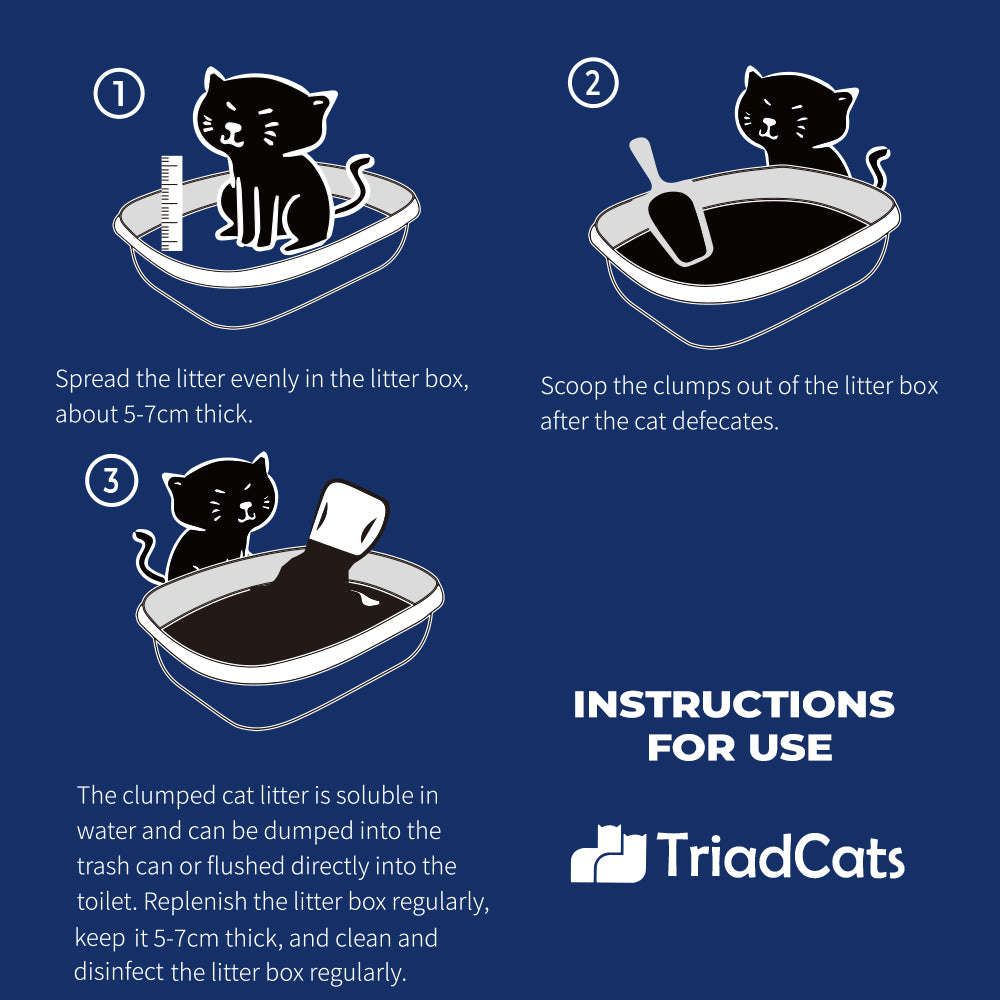 1

Spread the litter evenly in the litter box, about 5-7cm thick.

2

Scoop the clumps out of the litter box after the cat defecates.

3

The clumped cat litter is soluble in water and can be dumped into the trash can or flushed directly into the toilet. Replenish the litter box regularly, keep it 5-7cm thick, and clean and disinfect the litter box regularly.

INSTRUCTIONS FOR USE

TriadCats