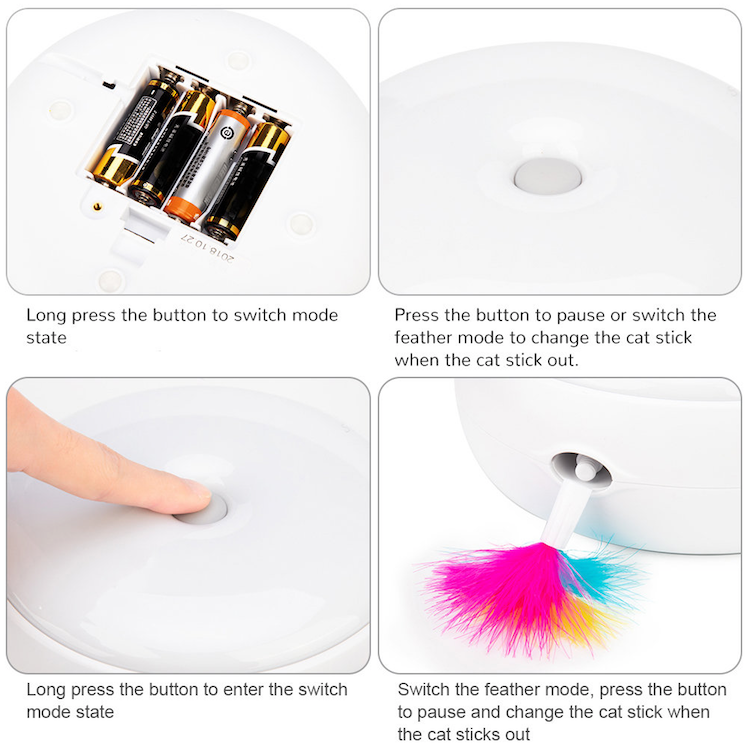 2018 10 27

Long press the button to switch mode state

Press the button to pause or switch the feather mode to change the cat stick when the cat stick out.

Long press the button to enter the switch mode state

Switch the feather mode, press the button to pause and change the cat stick when the cat sticks out