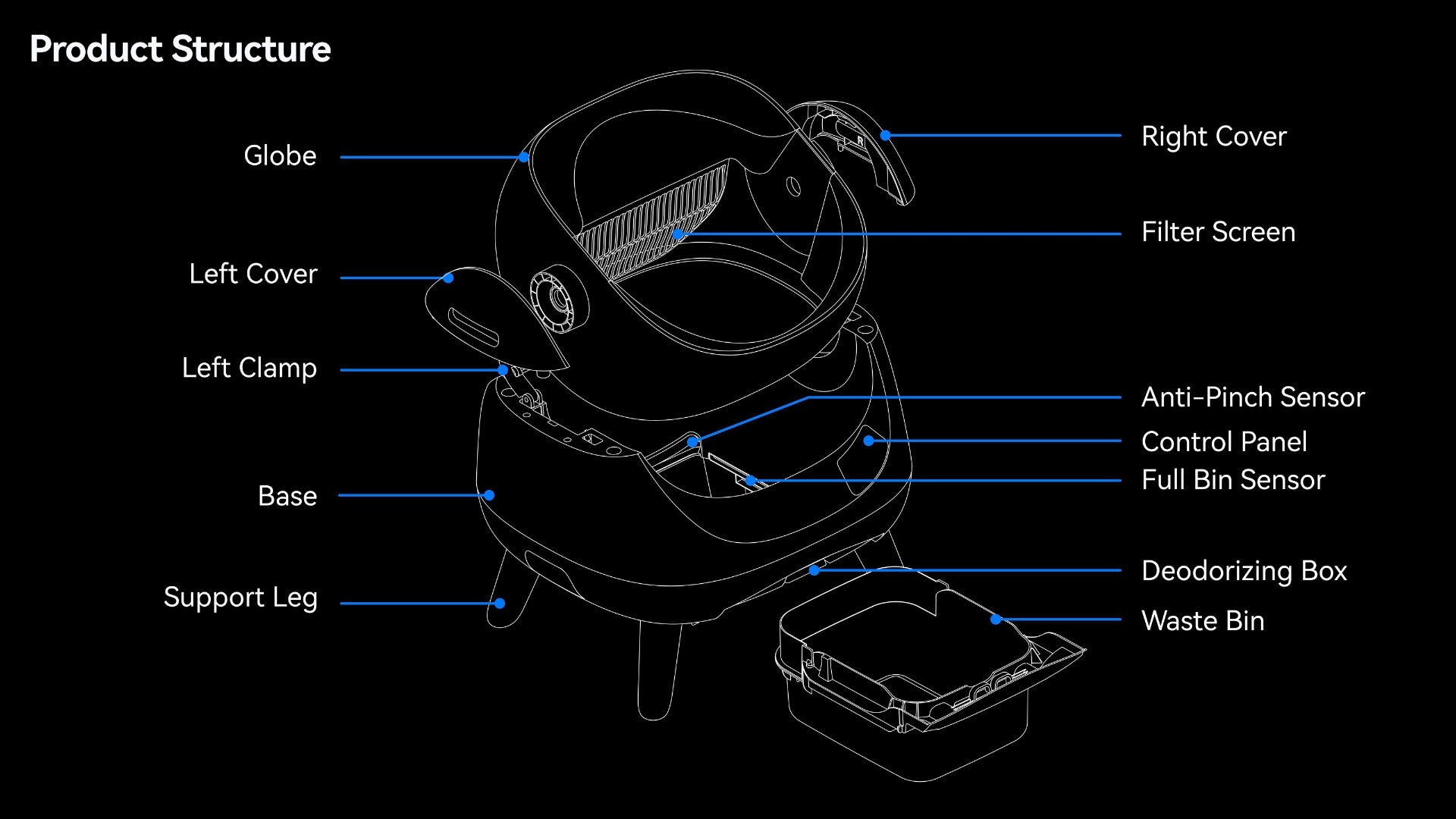 Product Structure

Globe

Left Cover

Left Clamp

Base

Support Leg

Right Cover

Filter Screen

Anti-Pinch Sensor

Control Panel

Full Bin Sensor

Deodorizing Box

Waste Bin