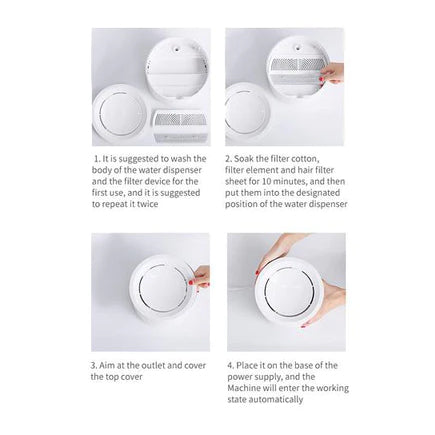 1. It is suggested to wash the body of the water dispenser and the filter device for the first use, and it is suggested to repeat it twice

2. Soak the filter cotton, filter element and hair filter sheet for 10 minutes, and then put them into the designated position of the water dispenser

3. Aim at the outlet and cover the top cover

4. Place it on the base of the power supply, and the Machine will enter the working state automatically