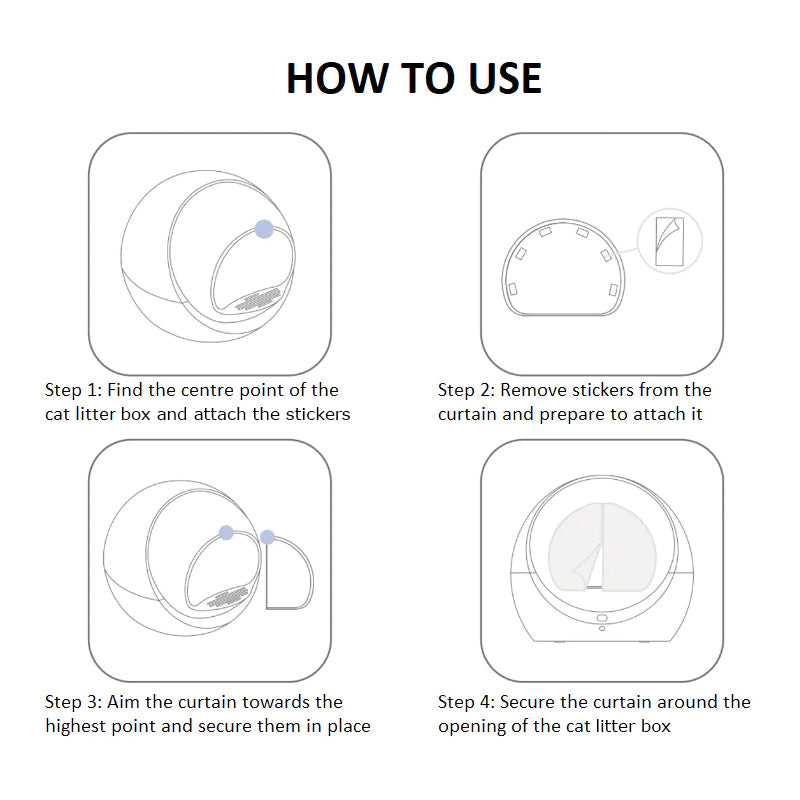 HOW TO USE

Step 1: Find the centre point of the cat litter box and attach the stickers

Step 2: Remove stickers from the curtain and prepare to attach it

Step 3: Aim the curtain towards the highest point and secure them in place

Step 4: Secure the curtain around the opening of the cat litter box