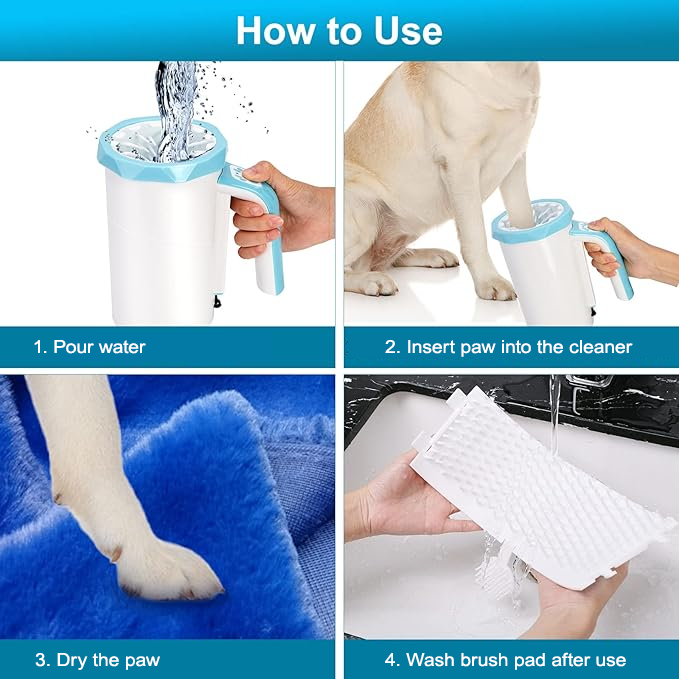 How to Use

1. Pour water

2. Insert paw into the cleaner

3. Dry the paw

4. Wash brush pad after use