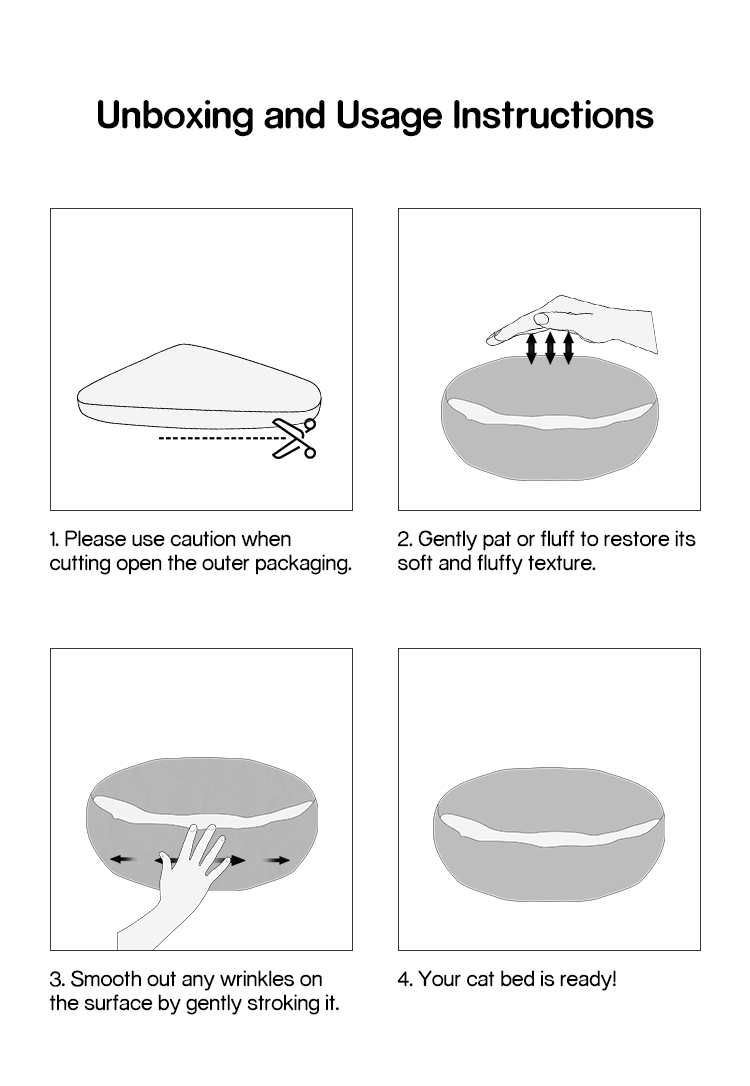 Unboxing and Usage Instructions

1. Please use caution when cutting open the outer packaging.

2. Gently pat or fluff to restore its soft and fluffy texture.

3. Smooth out any wrinkles on the surface by gently stroking it.

4. Your cat bed is ready!