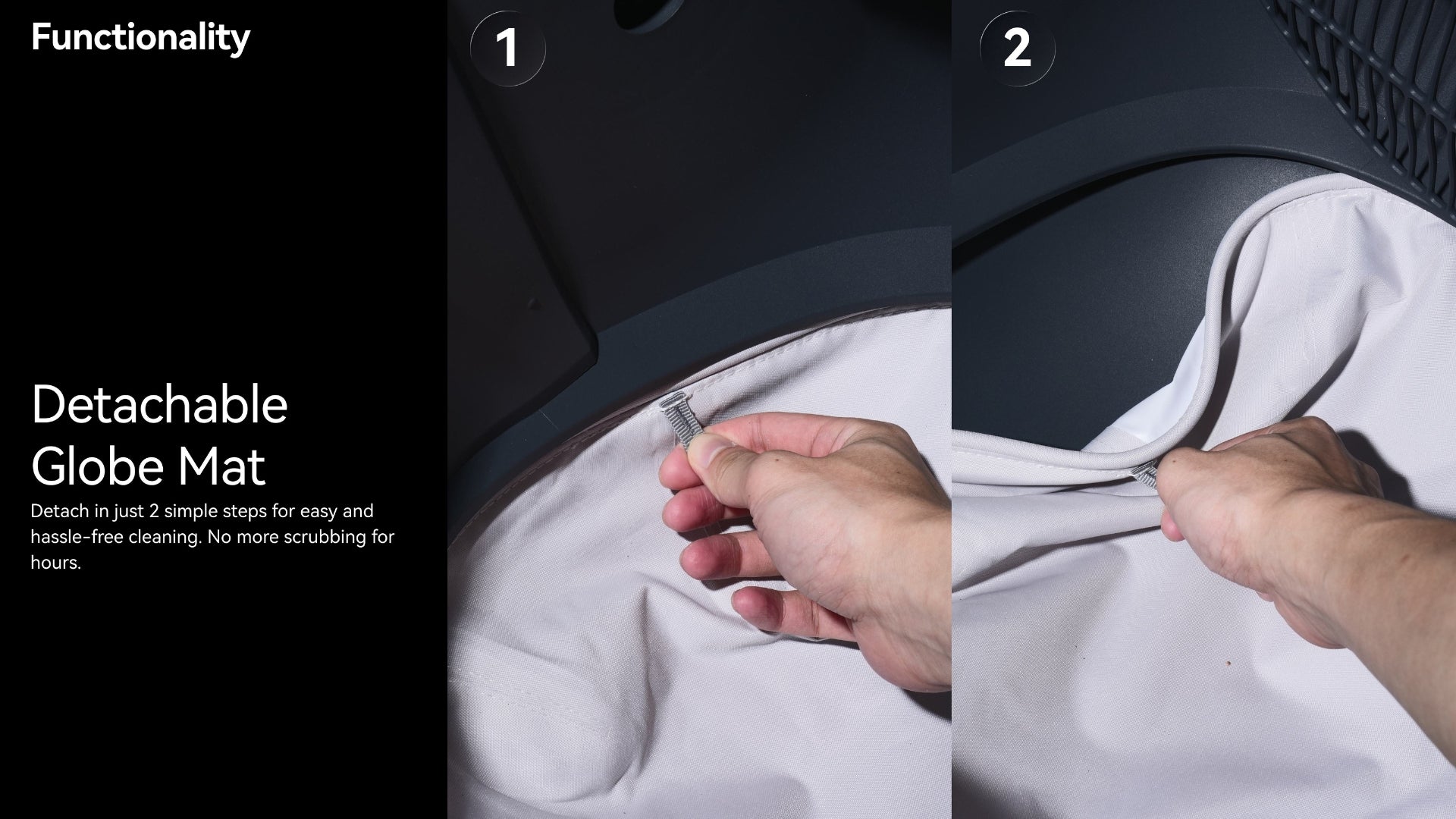 Functionality

Detachable Globe Mat

Detach in just 2 simple steps for easy and hassle-free cleaning. No more scrubbing for hours.

1

2