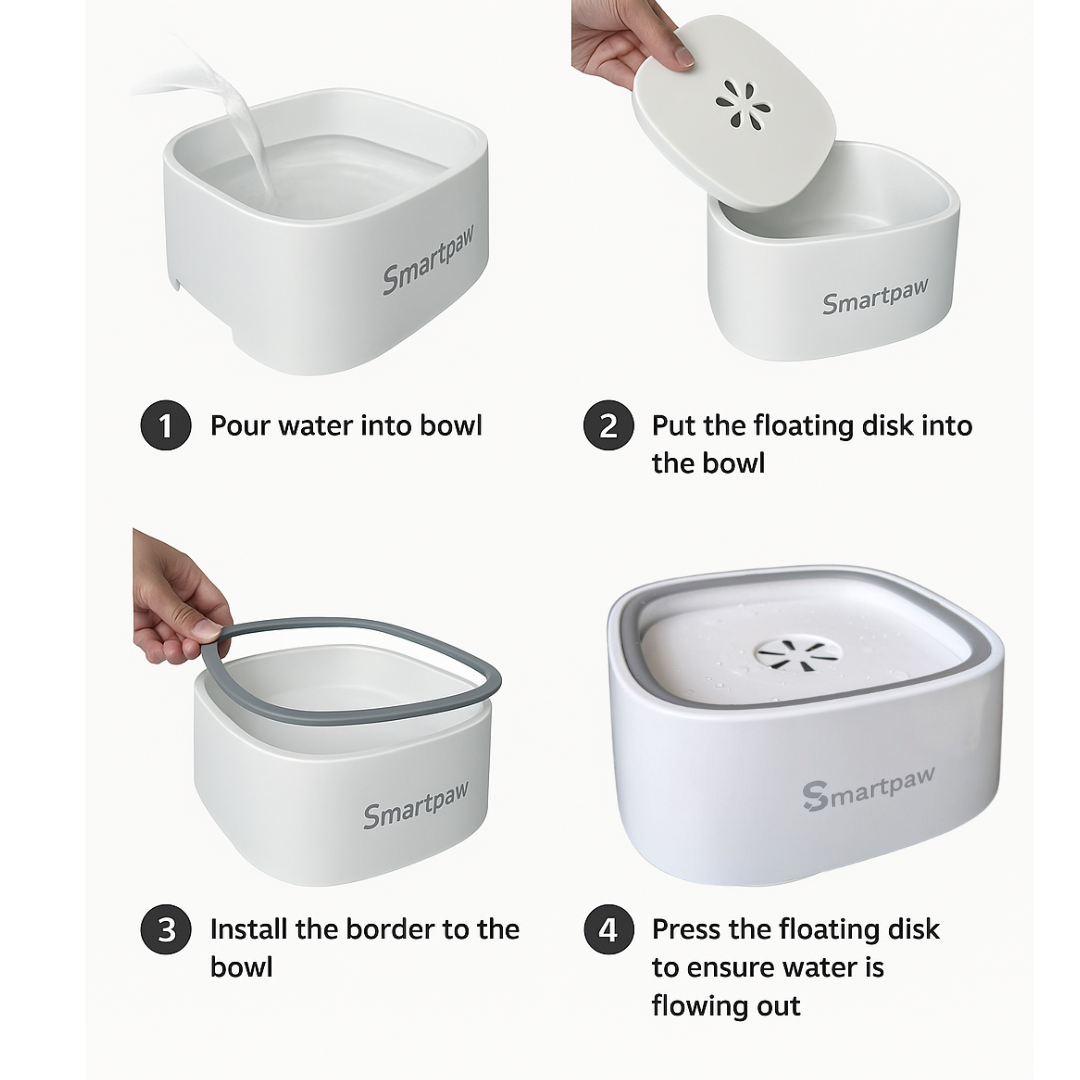 Smartpaw

Smartpaw

1 Pour water into bowl

2 Put the floating disk into the bowl

Smartpaw

Smartpaw

3 Install the border to the bowl

4 Press the floating disk to ensure water is flowing out