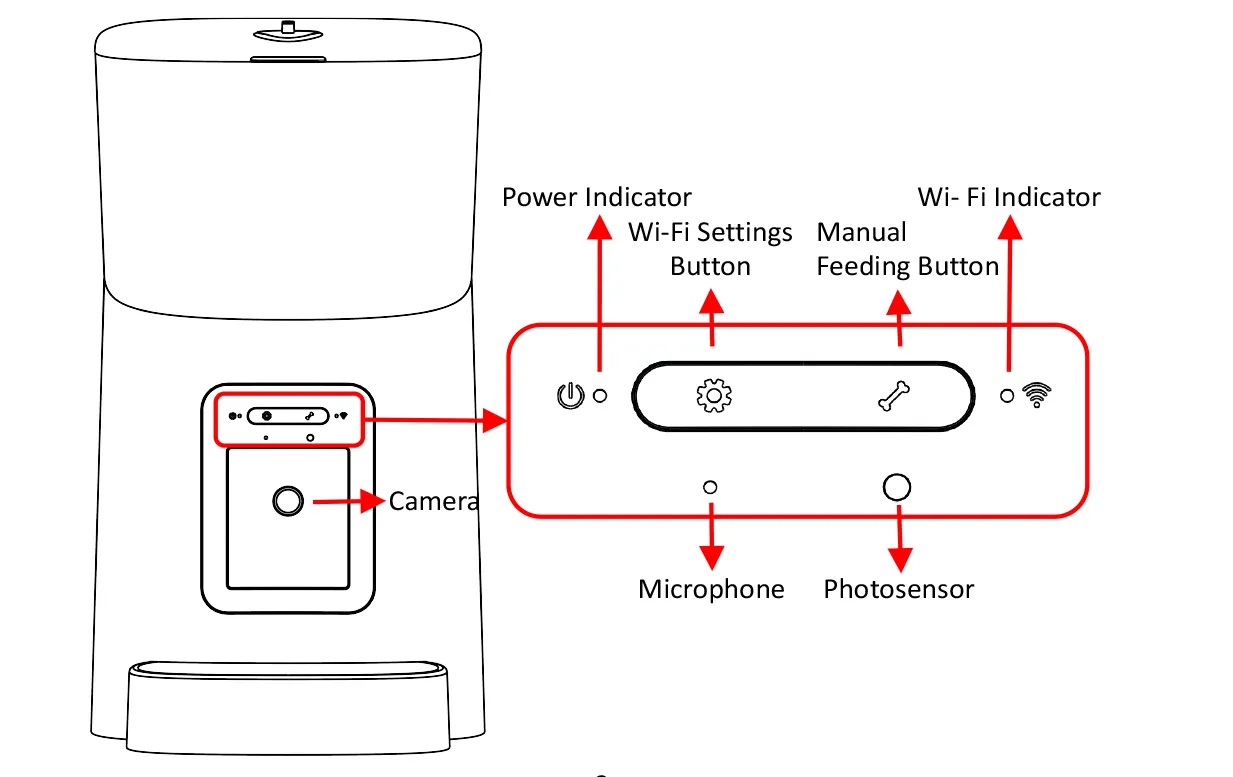 Power Indicator
Wi-Fi Settings Button
Manual Feeding Button
Wi- Fi Indicator
Camera
Microphone
Photosensor