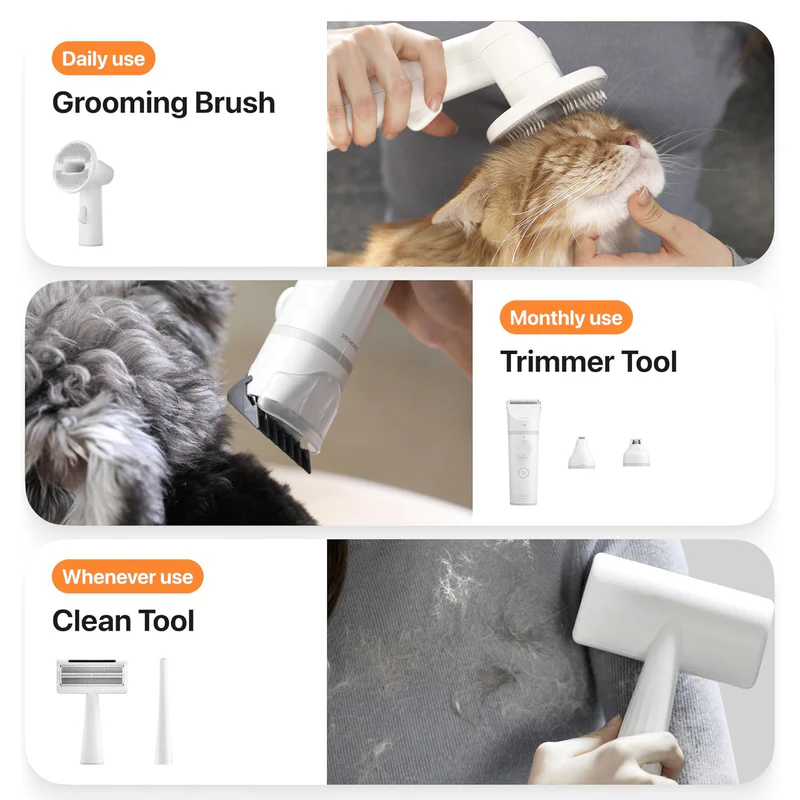 Daily use

Grooming Brush

Monthly use

Trimmer Tool

Whenever use

Clean Tool